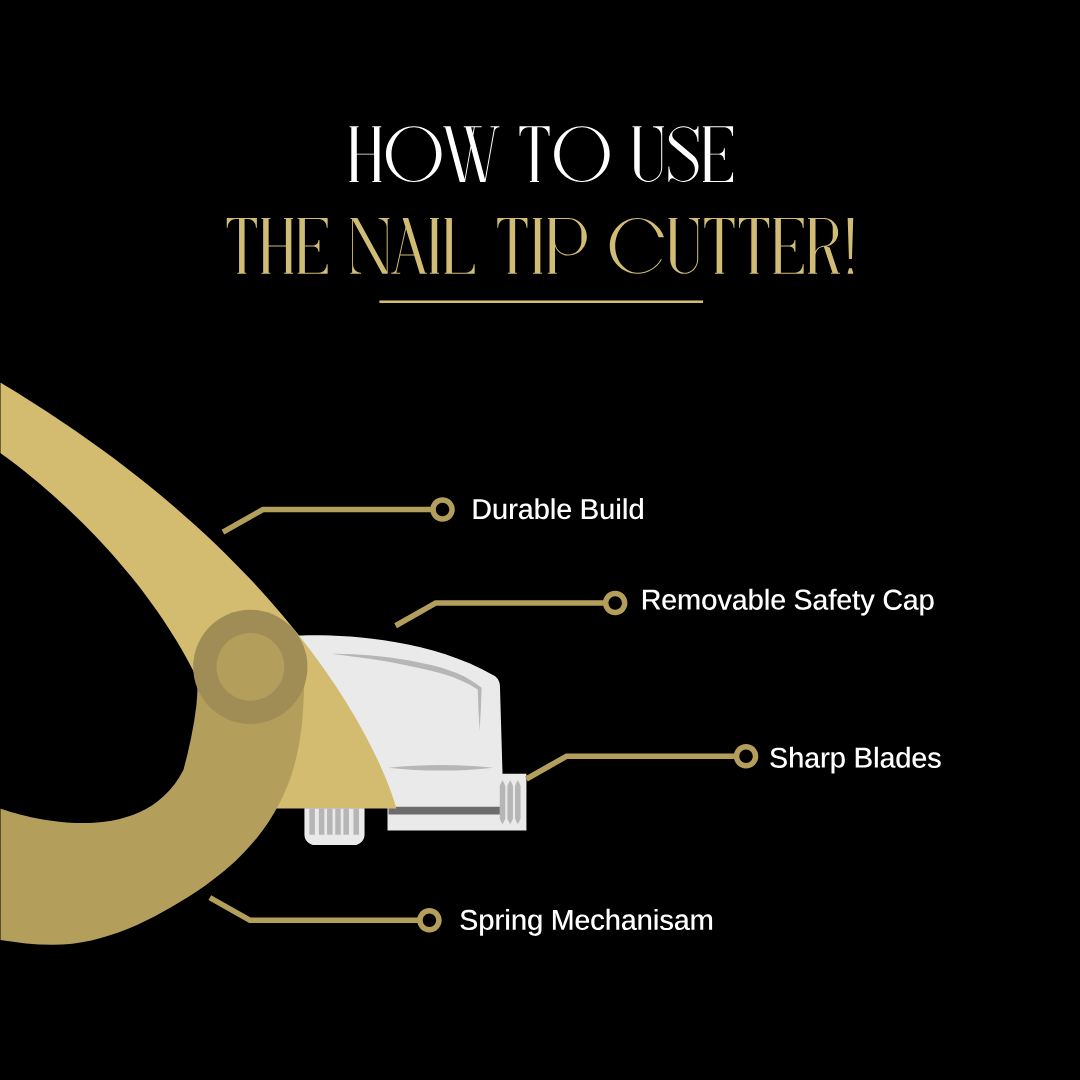 HOW TO USE
THE NAIL TIP CUTTER!

Durable Build

Removable Safety Cap

Sharp Blades

Spring Mechanisam