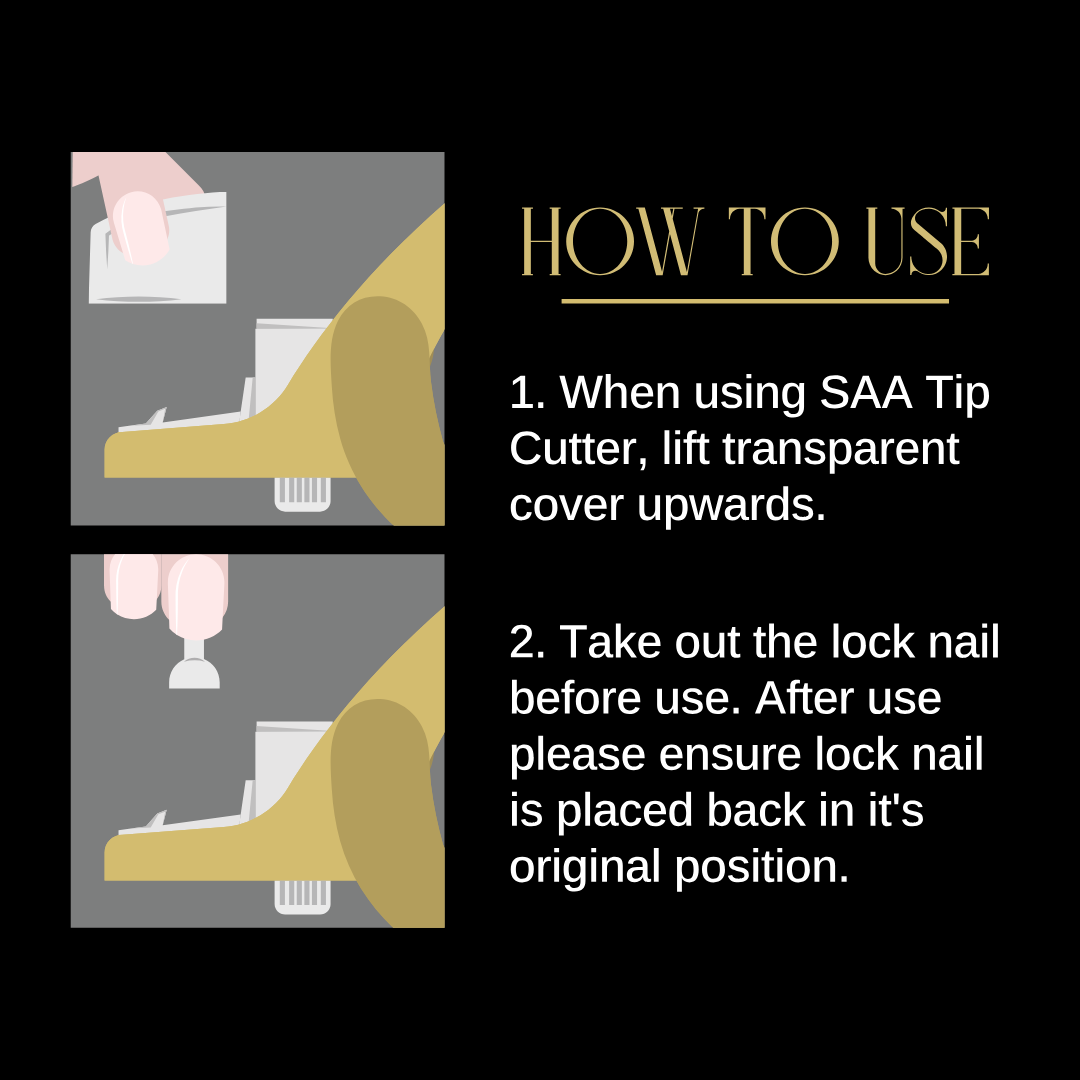 HOW TO USE

1. When using SAA Tip Cutter, lift transparent cover upwards.

2. Take out the lock nail before use. After use please ensure lock nail is placed back in it's original position.